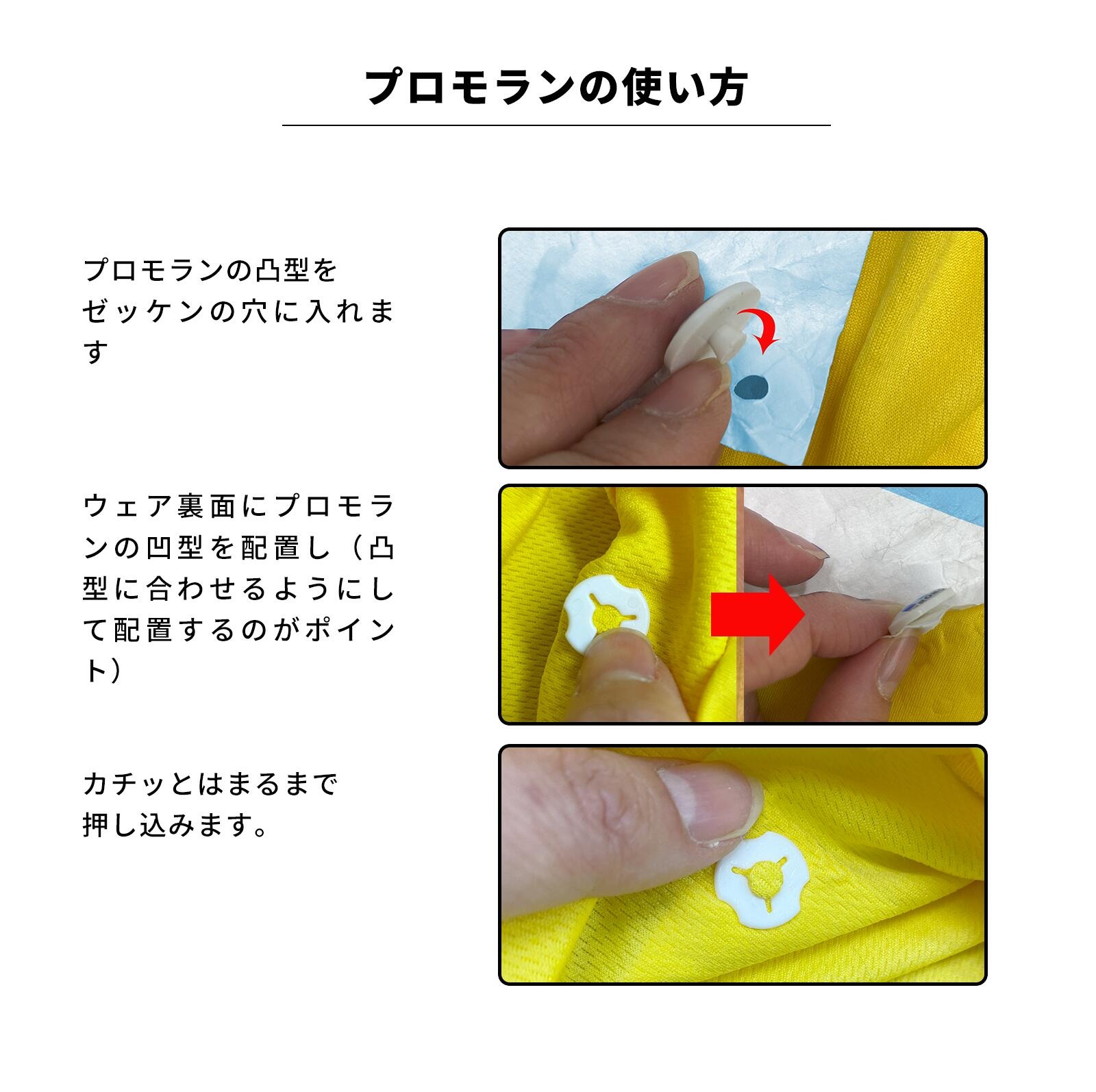 プロモランの使い方

プロモランの凸型をゼッケンの穴に入れます

ウェア裏面にプロモランの凹型を配置し（凸型に合わせるようにして配置するのがポイント）

カチッとはまるまで押し込みます。