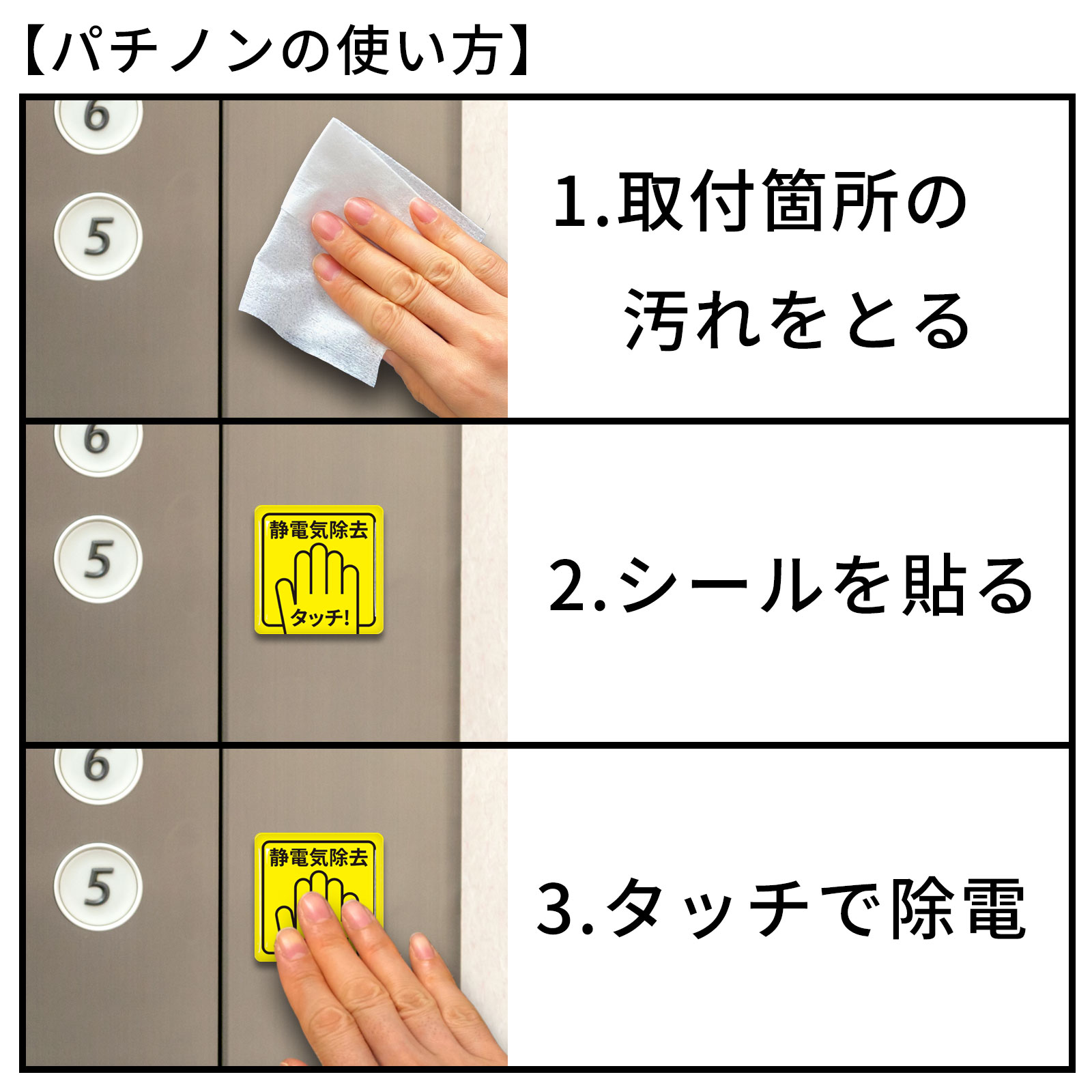 【パチノンの使い方】

6

5

1.取付箇所の汚れをとる

6

5

静電気除去

タッチ!

2.シールを貼る

6

5

静電気除去

3.タッチで除電