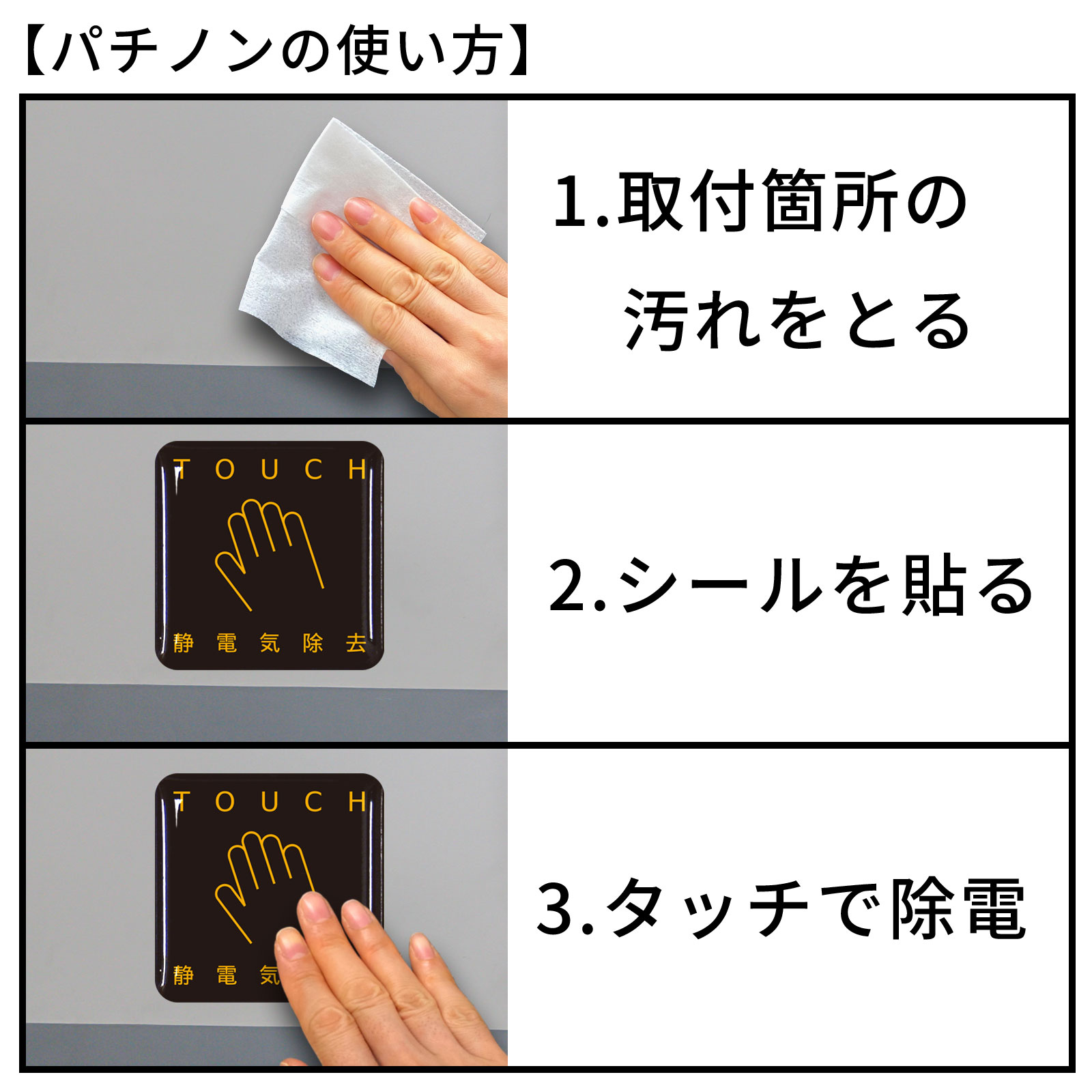 【パチノンの使い方】

1.取付箇所の汚れをとる

TOUCH

静電気除去

2.シールを貼る

TOUCH

静電気

3.タッチで除電